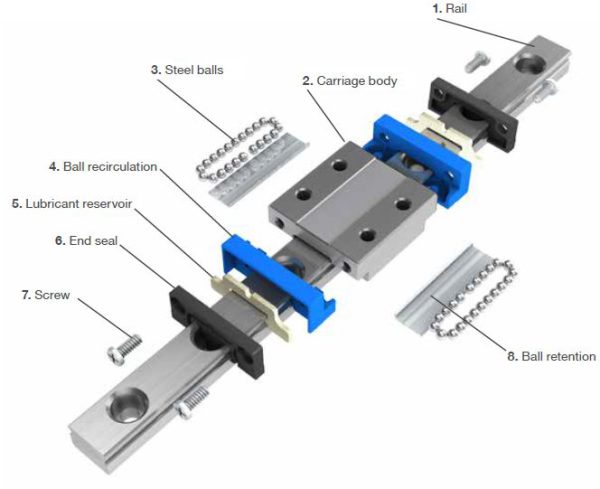 1. Rail

3. Steel balls

2. Carriage body

4. Ball recirculation

5. Lubricant reservoir

6. End seal

7. Screw

8. Ball retention