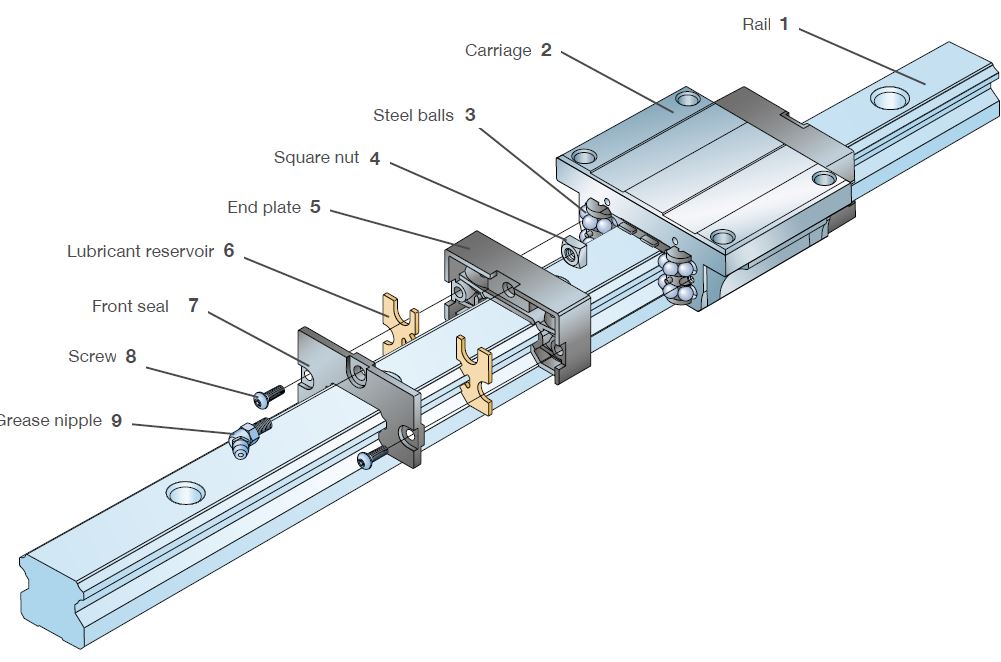 Rail 1
Carriage 2
Steel balls 3
Square nut 4
End plate 5
Lubricant reservoir 6
Front seal 7
Screw 8
Grease nipple 9