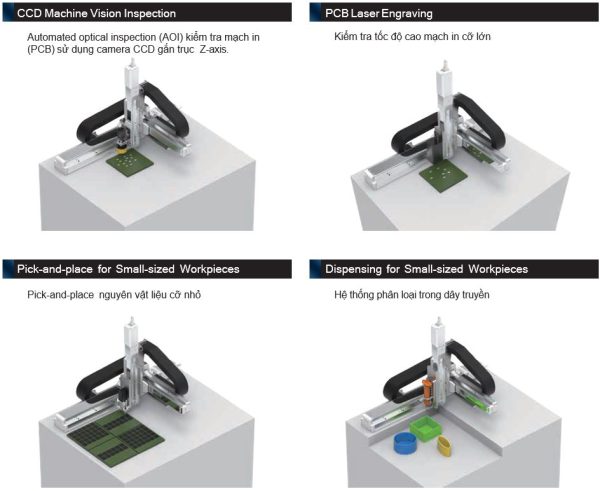 CCD Machine Vision Inspection

Automated optical inspection (AOI) kiểm tra mạch in (PCB) sử dụng camera CCD gắn trục Z-axis.

PCB Laser Engraving

Kiểm tra tốc độ cao mạch in cỡ lớn

Pick-and-place for Small-sized Workpieces

Pick-and-place nguyên vật liệu cỡ nhỏ

Dispensing for Small-sized Workpieces

Hệ thống phân loại trong dây truyền