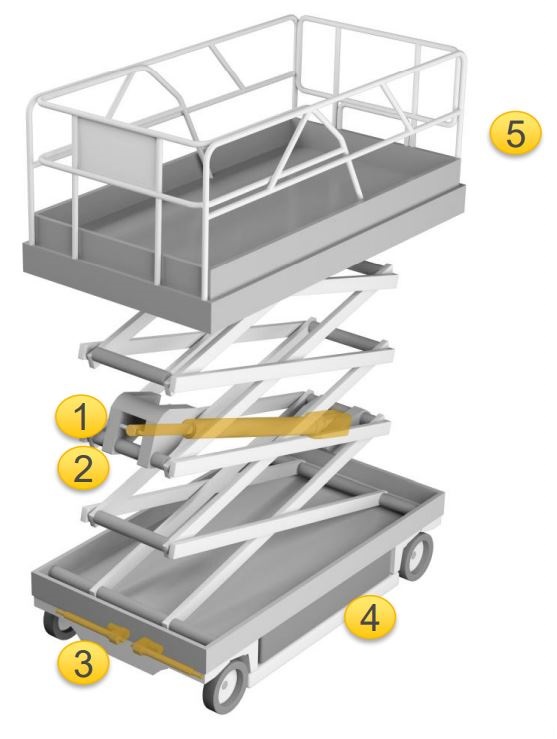 5
1
2
4
3