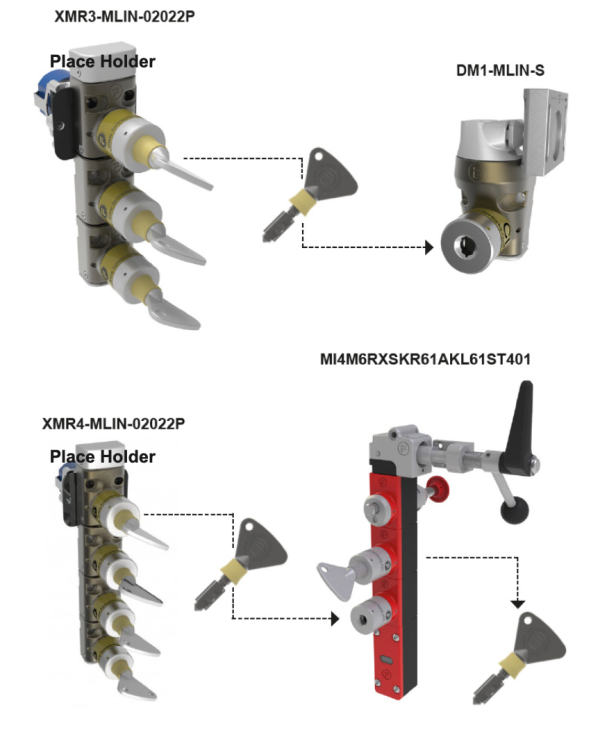 XMR3-MLIN-02022P

Place Holder

DM1-MLIN-S

MI4M6RXSKR61AKL61ST401

XMR4-MLIN-02022P

Place Holder